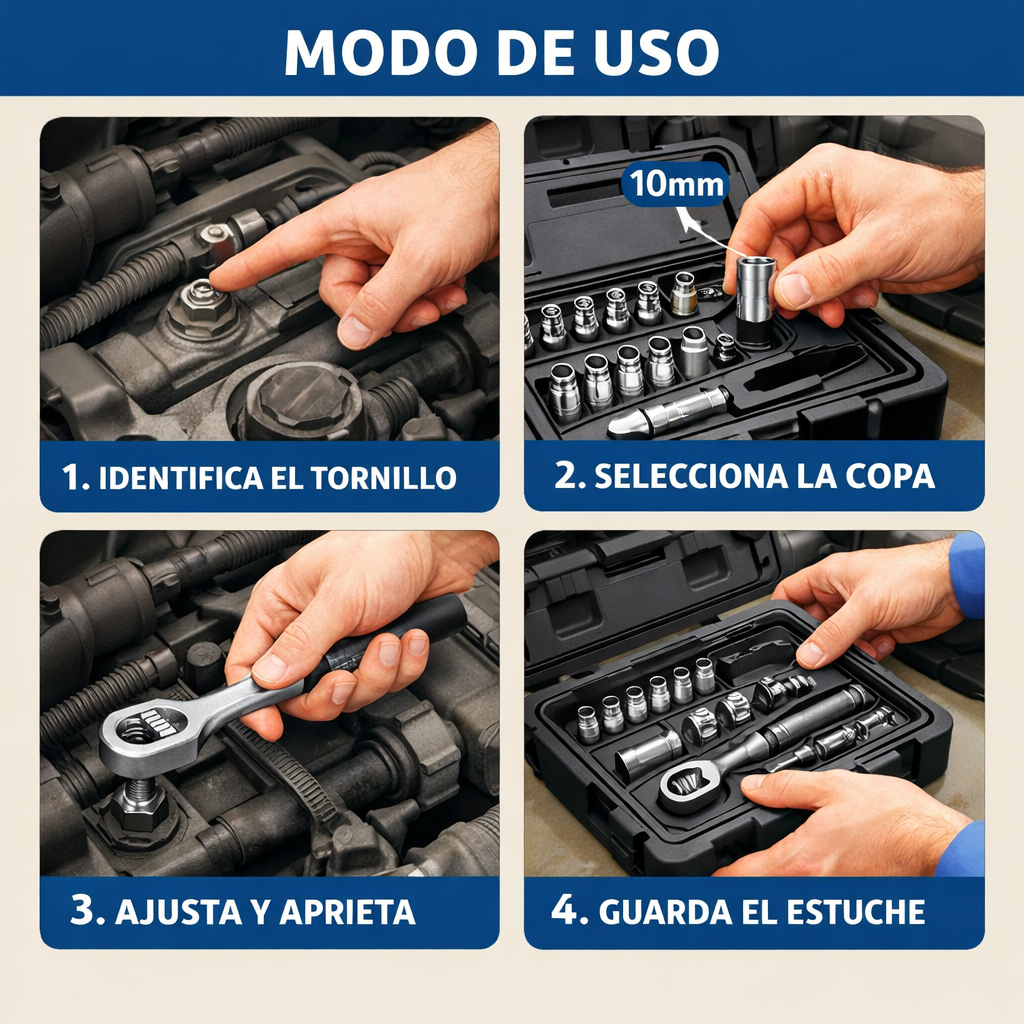 MODO DE USO

1. IDENTIFICA EL TORNILLO

10mm

2. SELECCIONA LA COPA

3. AJUSTA Y APRIETA

4. GUARDA EL ESTUCHE