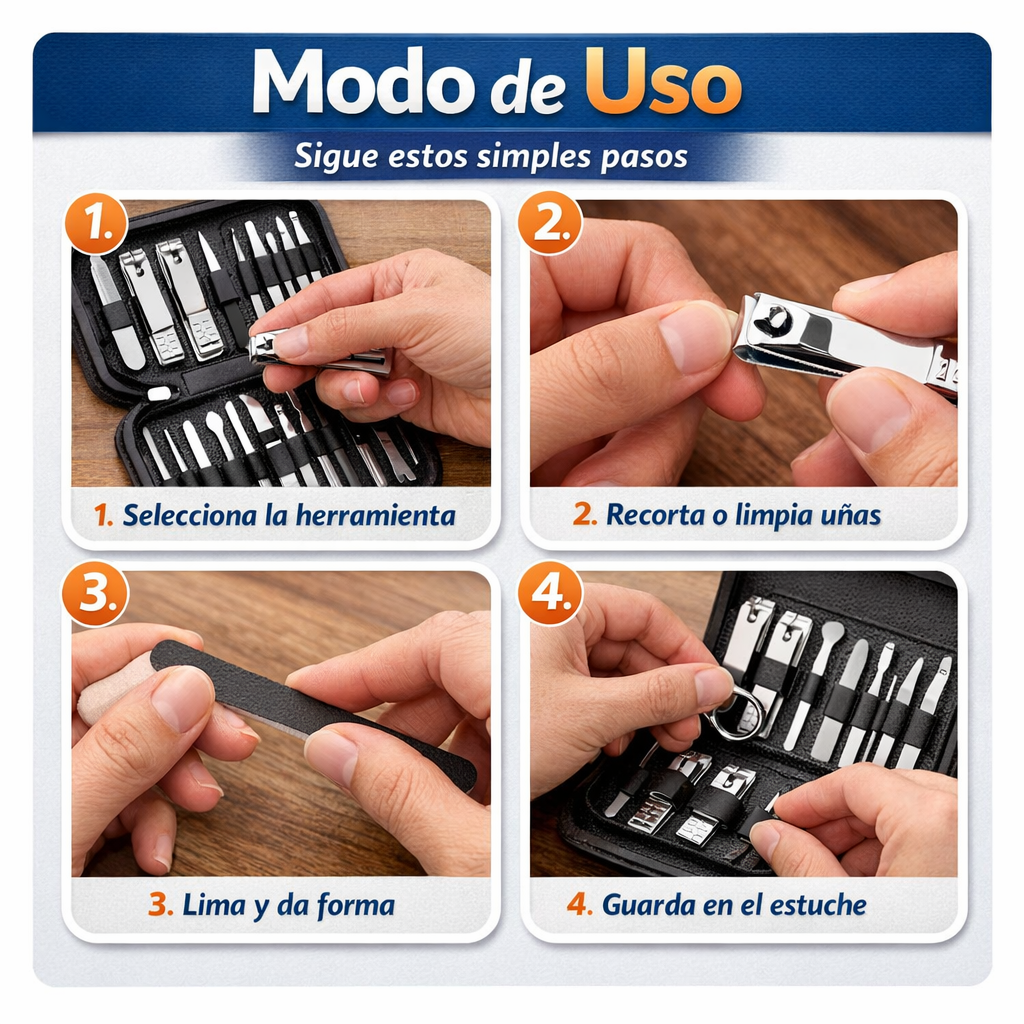 Modo de Uso

Sigue estos simples pasos

1.

1. Selecciona la herramienta

2.

2. Recorta o limpia uñas

3.

3. Lima y da forma

4.

4. Guarda en el estuche