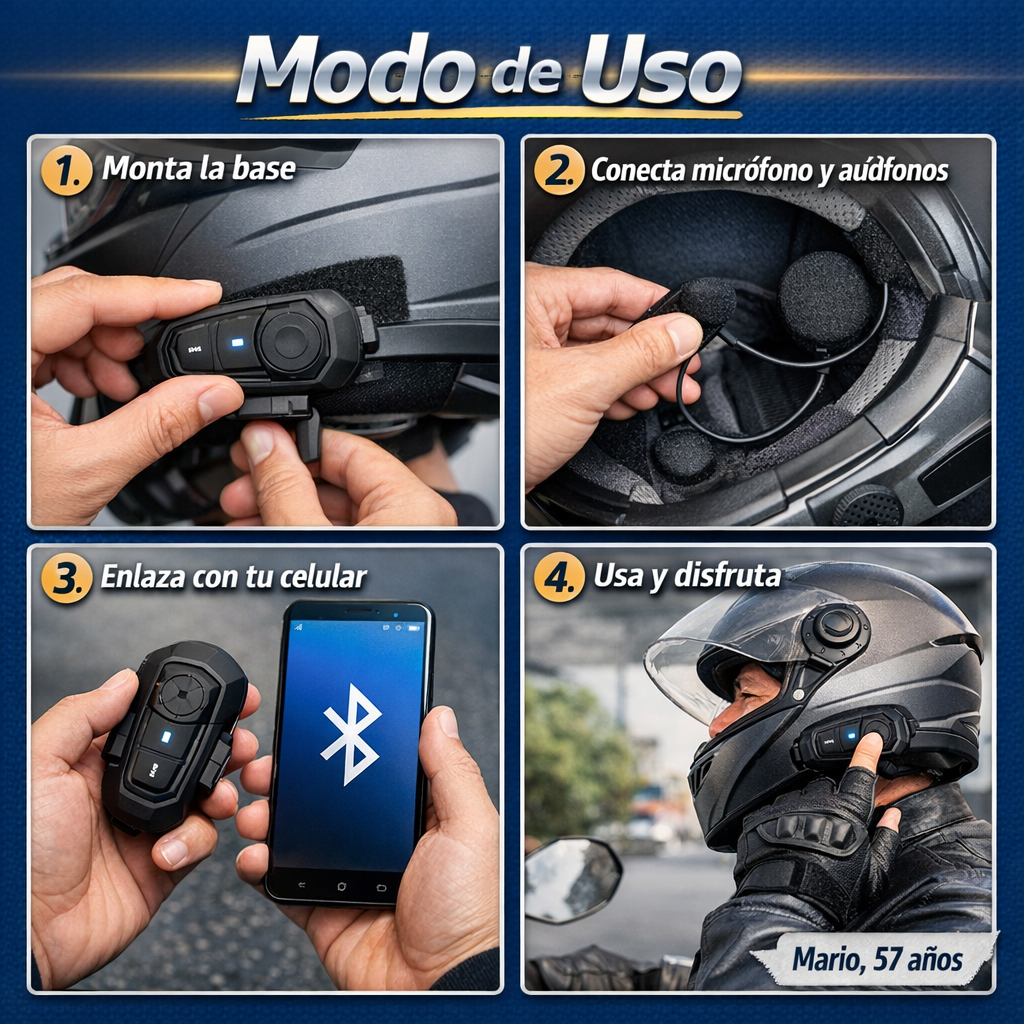 Modo de Uso

1. Monta la base

2. Conecta micrófono y aúdfonos

3. Enlaza con tu celular

4. Usa y disfruta

Mario, 57 años