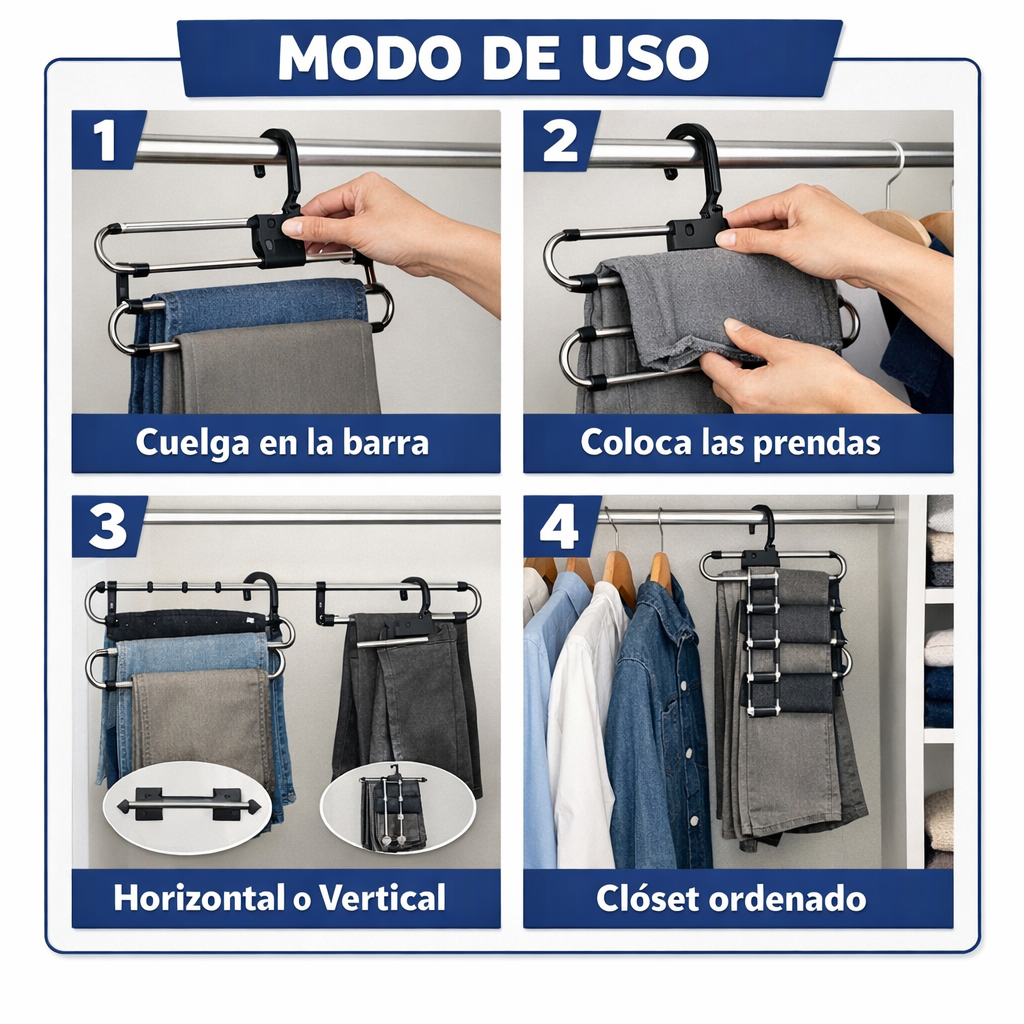 MODO DE USO

1
Cuelga en la barra

2
Coloca las prendas

3
Horizontal o Vertical

4
Clóset ordenado