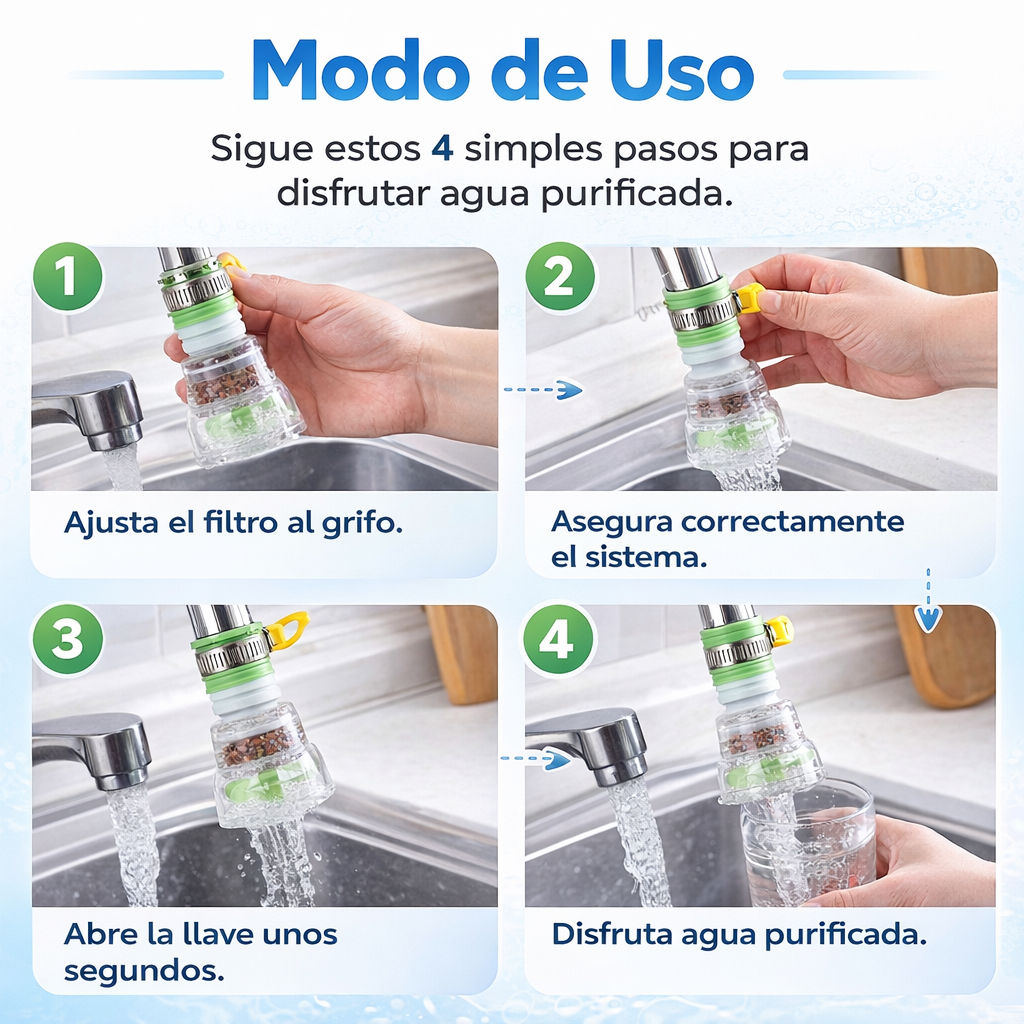 Modo de Uso

Sigue estos 4 simples pasos para disfrutar agua purificada.

1

Ajusta el filtro al grifo.

2

Asegura correctamente el sistema.

3

Abre la llave unos segundos.

4

Disfruta agua purificada.