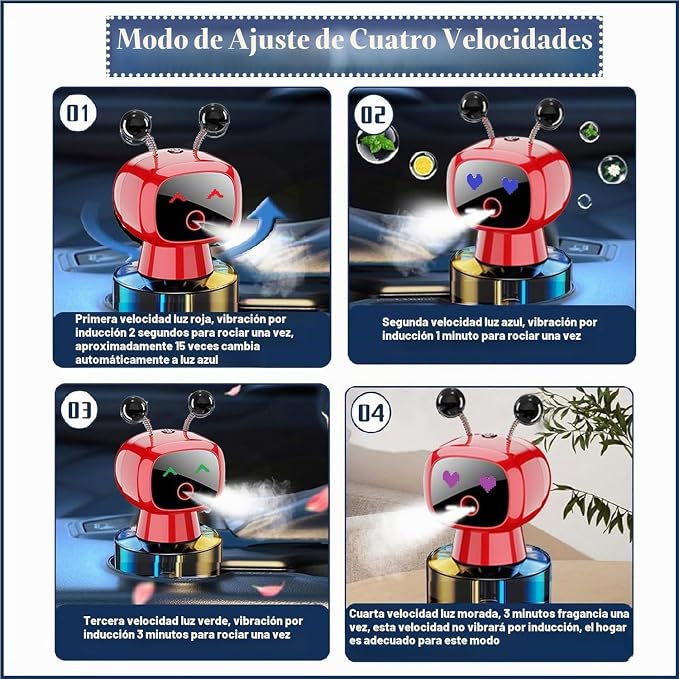 Modo de Ajuste de Cuatro Velocidades

01

Primera velocidad luz roja, vibración por inducción 2 segundos para rociar una vez, aproximadamente 15 veces cambia automáticamente a luz azul

02

Segunda velocidad luz azul, vibración por inducción 1 minuto para rociar una vez

03

Tercera velocidad luz verde, vibración por inducción 3 minutos para rociar una vez

04

Cuarta velocidad luz morada, 3 minutos fragancia una vez, esta velocidad no vibrará por inducción, el hogar es adecuado para este modo