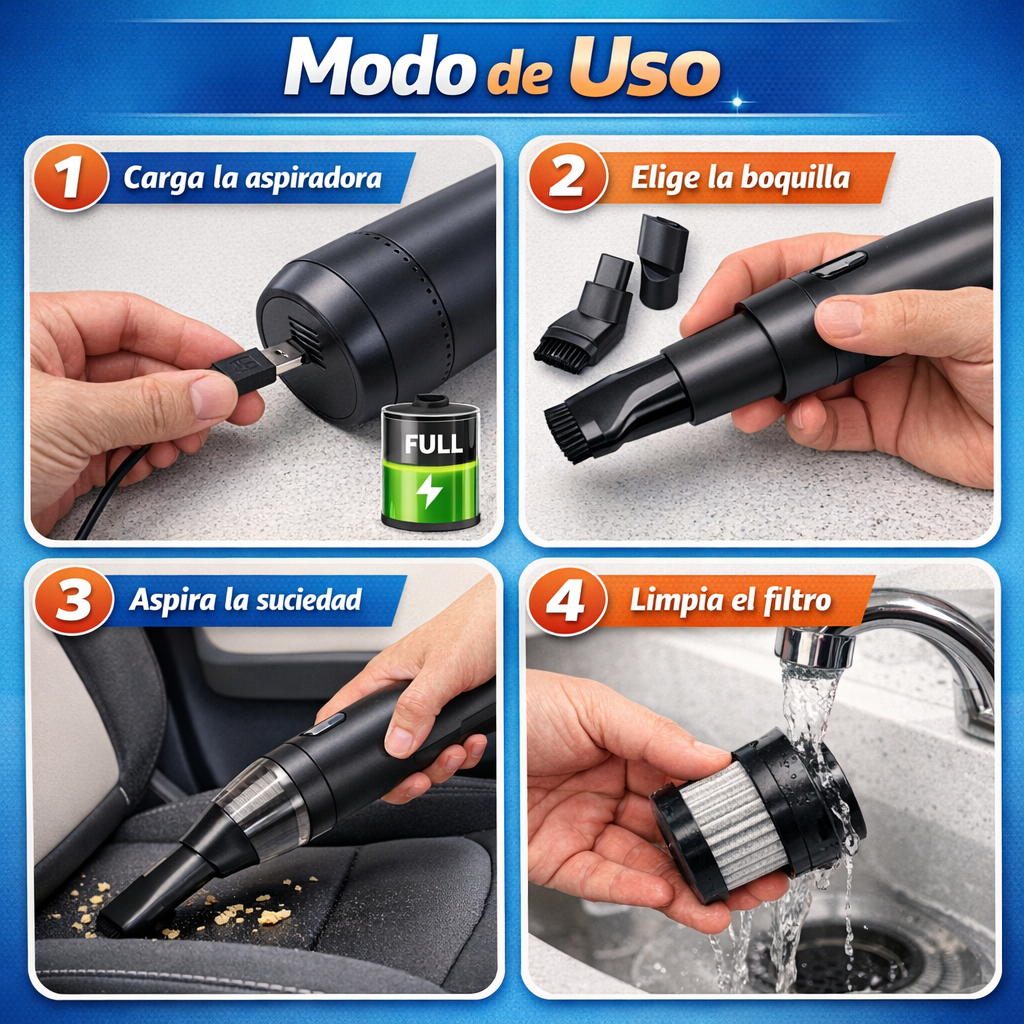 Modo de Uso

1 Carga la aspiradora

FULL

2 Elige la boquilla

3 Aspira la suciedad

4 Limpia el filtro