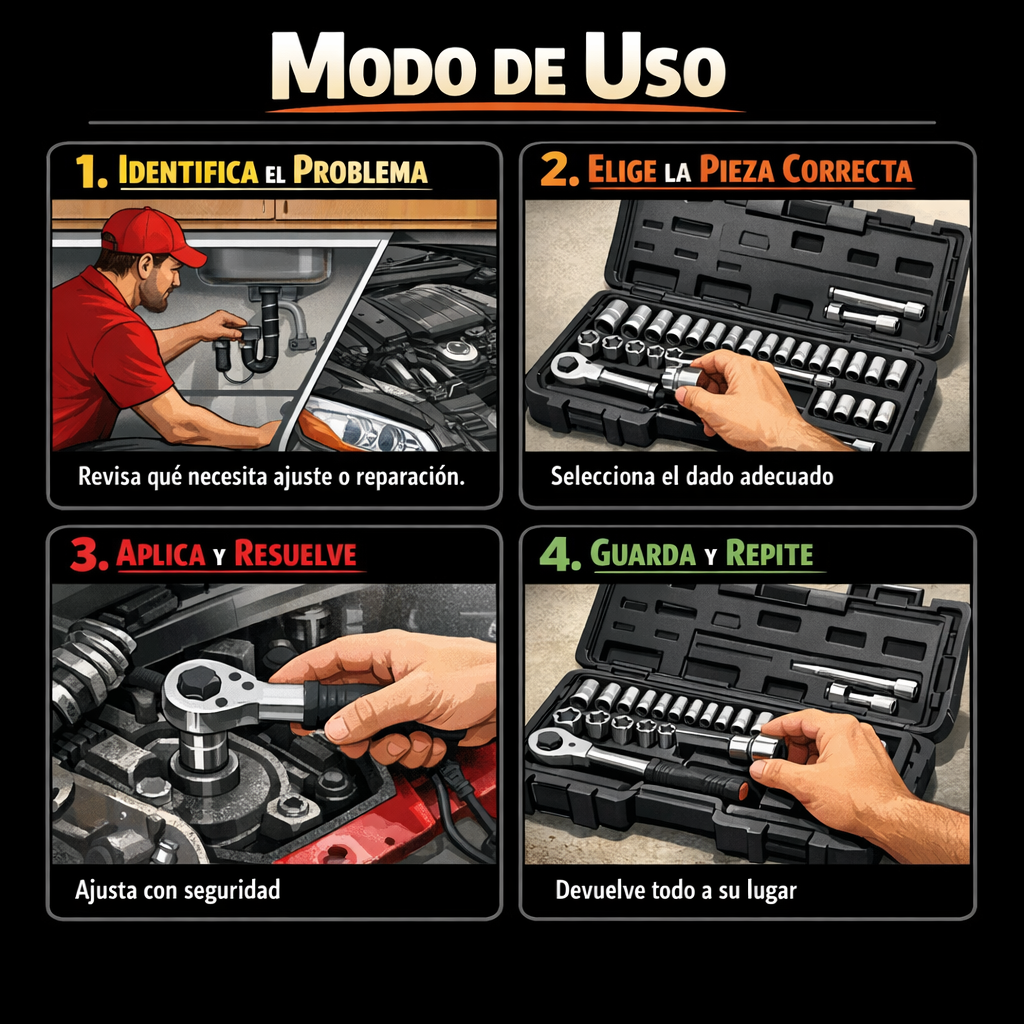 MODO DE USO

1. IDENTIFICA EL PROBLEMA

Revisa qué necesita ajuste o reparación.

2. ELIGE LA PIEZA CORRECTA

Selecciona el dado adecuado

3. APLICA Y RESUELVE

Ajusta con seguridad

4. GUARDA Y REPITE

Devuelve todo a su lugar